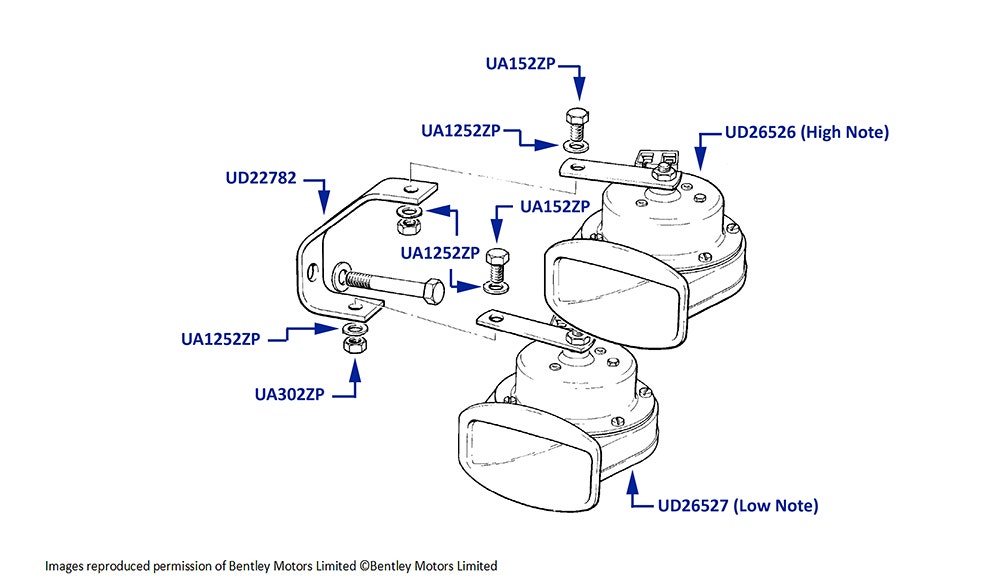 UA152ZP

UA1252ZP

UD26526 (High Note)

UD22782

UA152ZP

UA1252ZP

UA1252ZP

UA302ZP

UD26527 (Low Note)

Images reproduced permission of Bentley Motors Limited ©Bentley Motors Limited